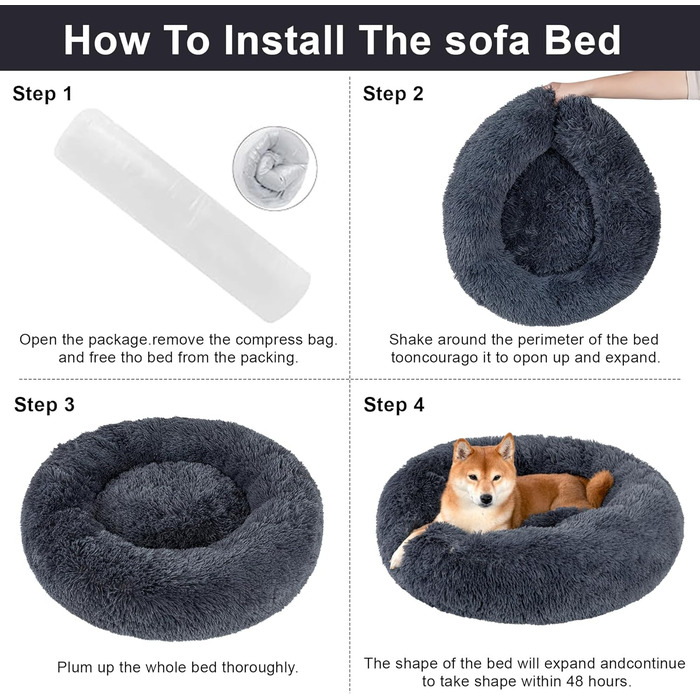 How To Install The sofa Bed

Step 1

Open the package.remove the compress bag. and free tho bed from the packing.

Step 2

Shake around the perimeter of the bed tooncourago it to opon up and expand.

Step 3

Plum up the whole bed thoroughly.

Step 4

The shape of the bed will expand andcontinue to take shape within 48 hours.