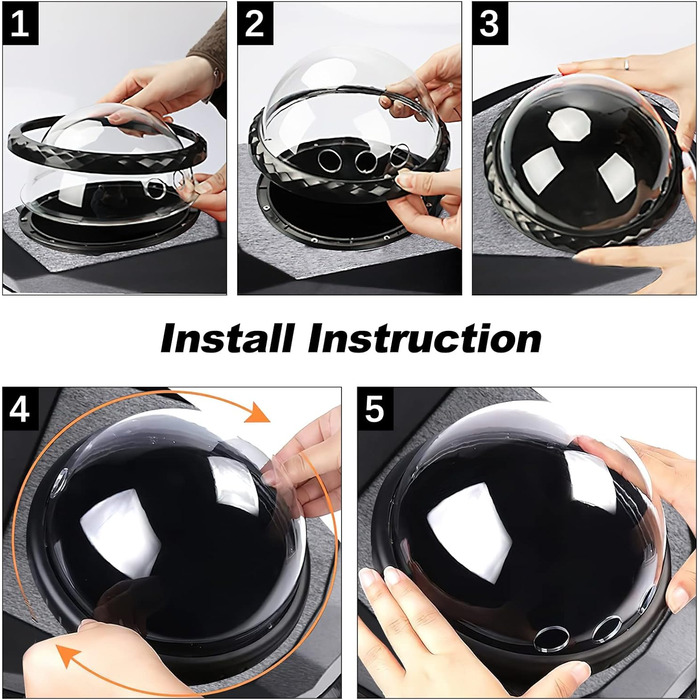 1
2
3

Install Instruction

4
5