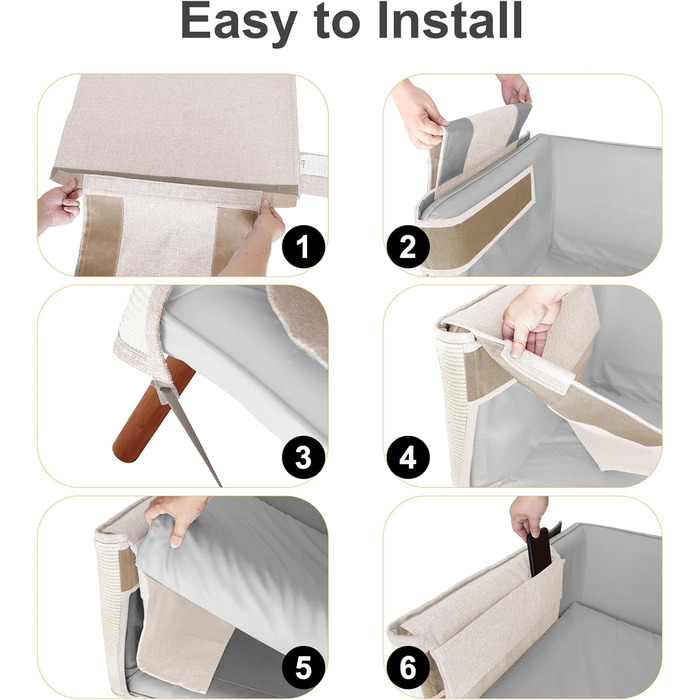 Easy to Install

1

2

3

4

5

6