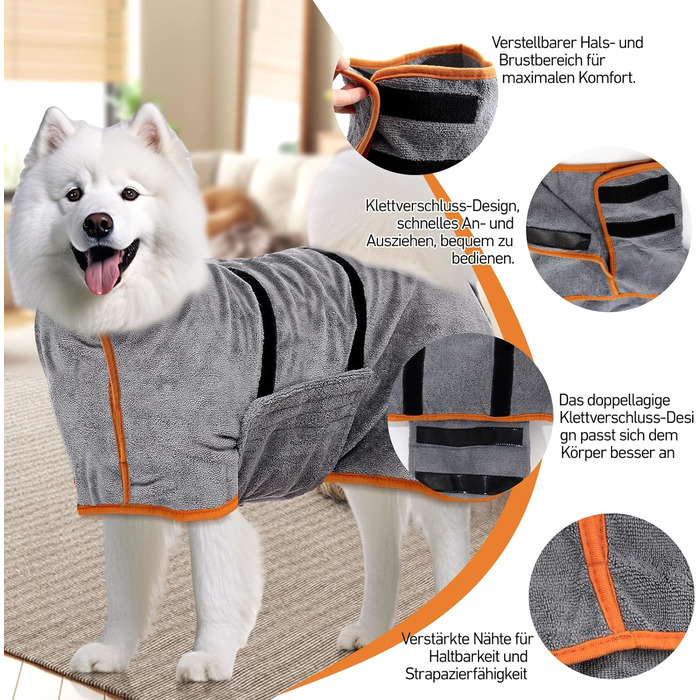 Verstellbarer Hals- und Brustbereich für maximalen Komfort.

Klettverschluss-Design, schnelles An- und Ausziehen, bequem zu bedienen.

Das doppellagige Klettverschluss-Desi gn passt sich dem Körper besser an

Verstärkte Nähte für Haltbarkeit und Strapazierfähigkeit