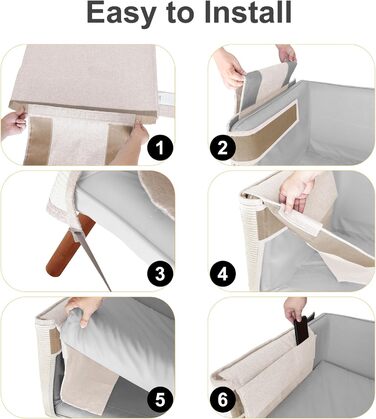 Easy to Install

1

2

3

4

5

6