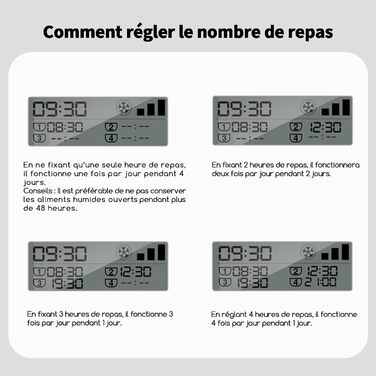 Comment régler le nombre de repas

09:30
1 08:30
2 --:--
3 --:--
4 --:--

En ne fixant qu'une seule heure de repas, il fonctionne une fois par jour pendant 4 jours.
Conseils : Il est préférable de ne pas conserver les aliments humides ouverts pendant plus de 48 heures.

09:30
1 08:30
2 12:30
3 --:--
4 --:--

En fixant 2 heures de repas, il fonctionnera deux fois par jour pendant 2 jours.

09:30
1 08:30
2 12:30
3 19:30
4 --:--

En fixant 3 heures de repas, il fonctionne 3 fois par jour pendant 1 jour.

09:30
1 08:30
2 12:30
3 19:30
4 21:00

En réglant 4 heures de repas, il fonctionne 4 fois par jour pendant 1 jour.