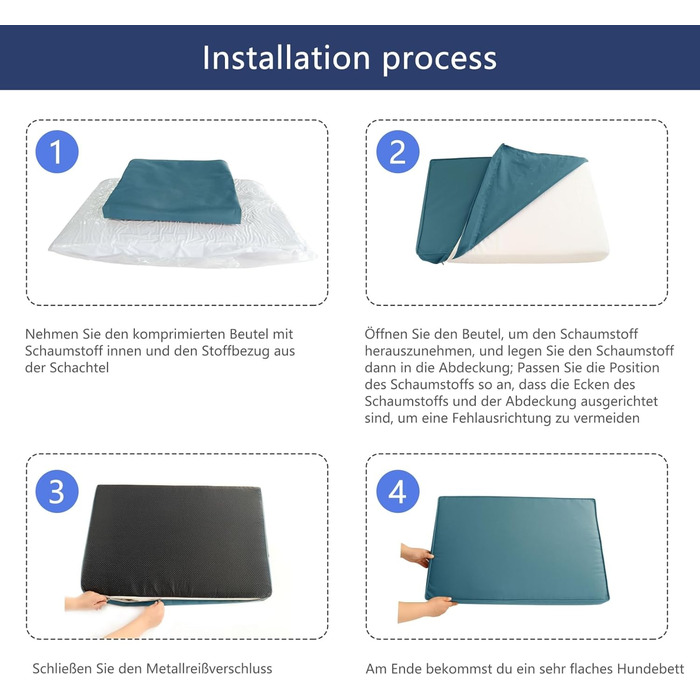 Installation process

1

Nehmen Sie den komprimierten Beutel mit Schaumstoff innen und den Stoffbezug aus der Schachtel

2

Öffnen Sie den Beutel, um den Schaumstoff herauszunehmen, und legen Sie den Schaumstoff dann in die Abdeckung; Passen Sie die Position des Schaumstoffs so an, dass die Ecken des Schaumstoffs und der Abdeckung ausgerichtet sind, um eine Fehlausrichtung zu vermeiden

3

Schließen Sie den Metallreißverschluss

4

Am Ende bekommst du ein sehr flaches Hundebett