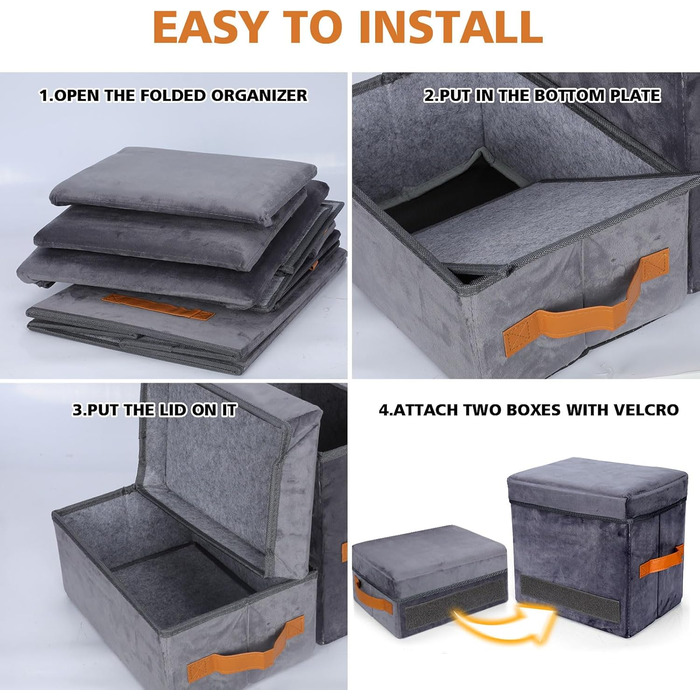 EASY TO INSTALL

1.OPEN THE FOLDED ORGANIZER

2.PUT IN THE BOTTOM PLATE

3.PUT THE LID ON IT

4.ATTACH TWO BOXES WITH VELCRO