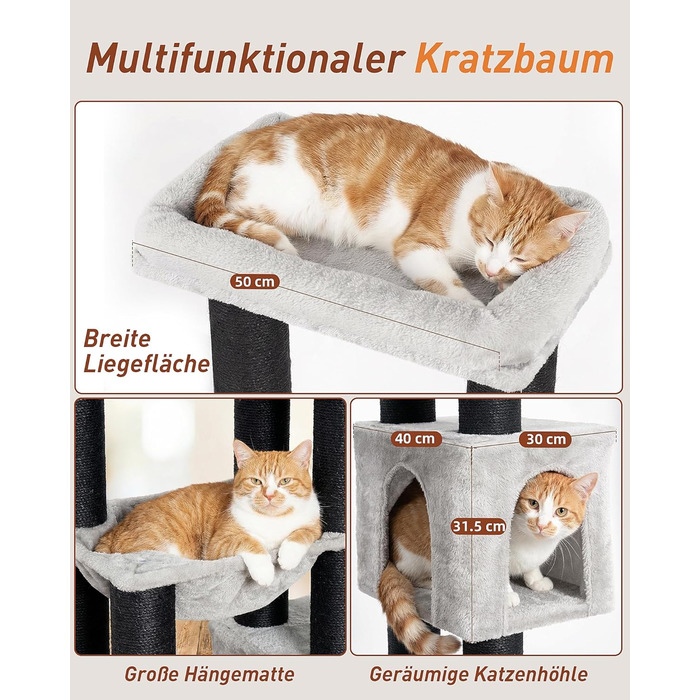 Multifunktionaler Kratzbaum

50 cm

Breite Liegefläche

40 cm

30 cm

31.5 cm

Große Hängematte

Geräumige Katzenhöhle