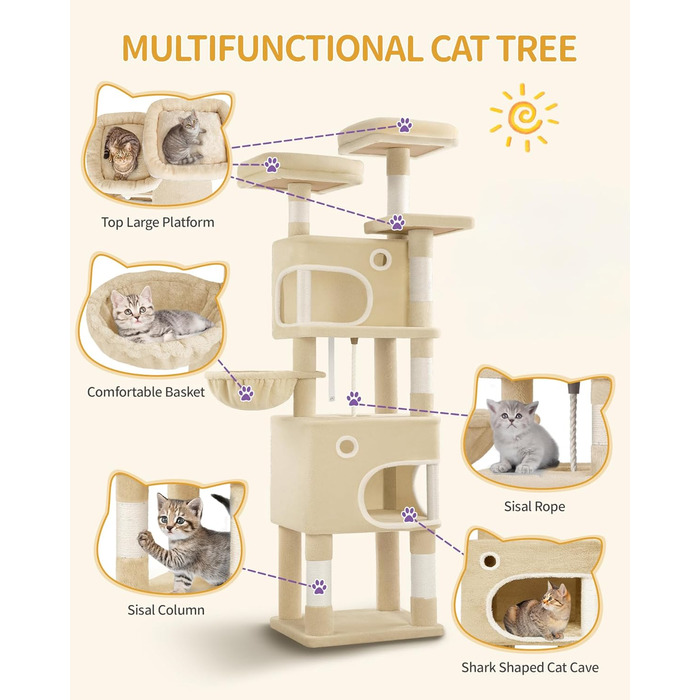 MULTIFUNCTIONAL CAT TREE

Top Large Platform

Comfortable Basket

Sisal Rope

Sisal Column

Shark Shaped Cat Cave