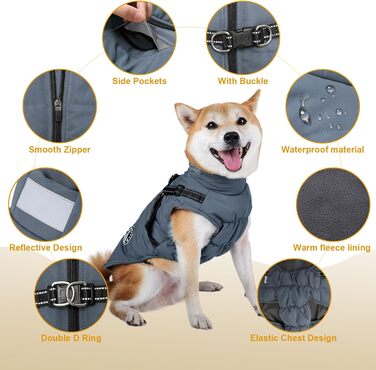 Side Pockets

With Buckle

Smooth Zipper

Waterproof material

Reflective Design

Warm fleece lining

Double D Ring

Elastic Chest Design