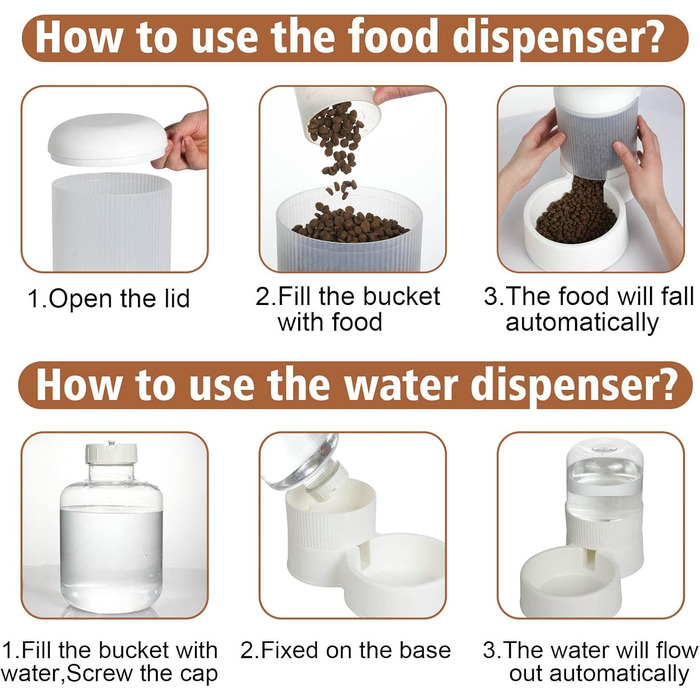 How to use the food dispenser?

1.Open the lid

2.Fill the bucket with food

3.The food will fall automatically

How to use the water dispenser?

1.Fill the bucket with water,Screw the cap

2.Fixed on the base

3.The water will flow out automatically