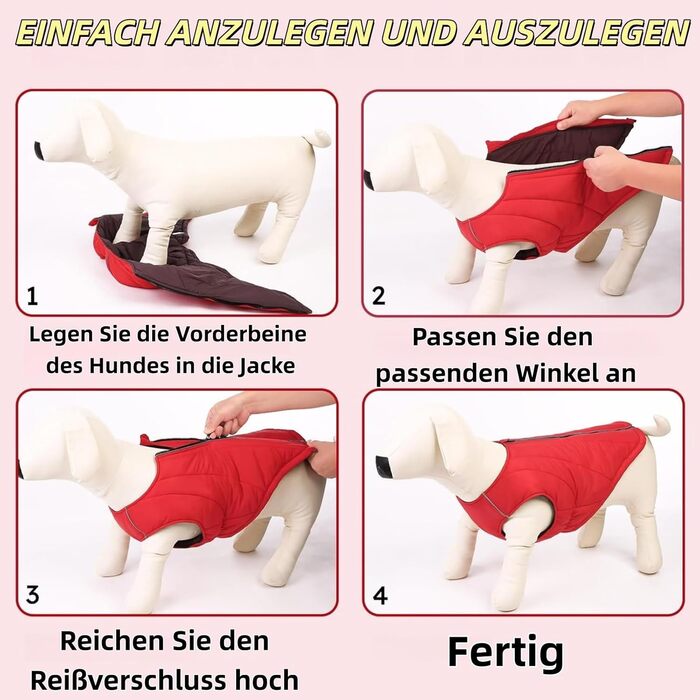 EINFACH ANZULEGEN UND AUSZULEGEN

1

Legen Sie die Vorderbeine des Hundes in die Jacke

2

Passen Sie den passenden Winkel an

3

Reichen Sie den Reißverschluss hoch

4

Fertig