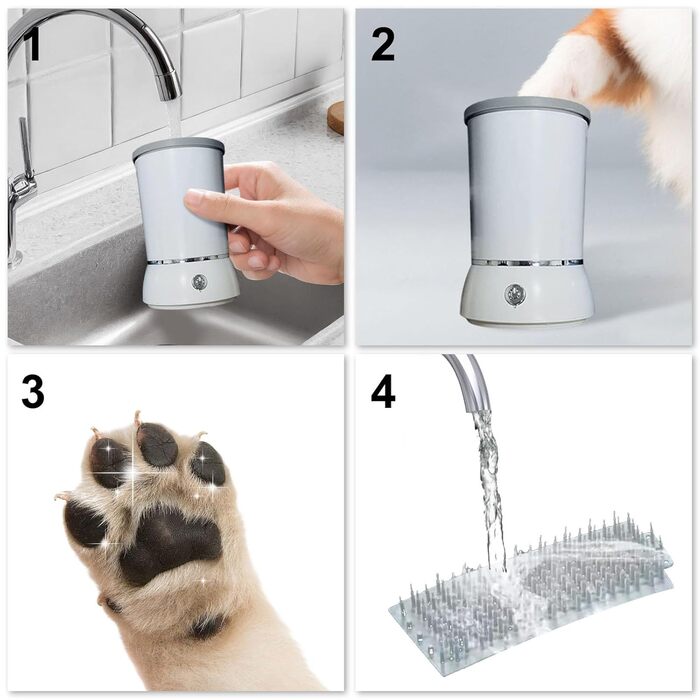 1

2

3

4