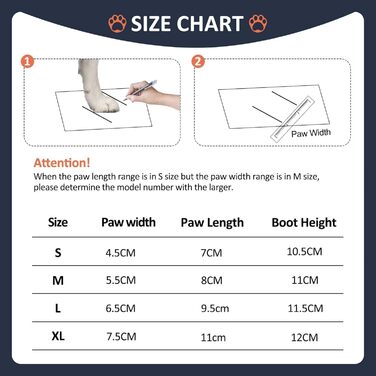 SIZE CHART

1

2

Paw Width

Attention!
When the paw length range is in S size but the paw width range is in M size, please determine the model number with the larger.

| Size | Paw width | Paw Length | Boot Height |
|---|---|---|---|
| S | 4.5CM | 7CM | 10.5CM |
| M | 5.5CM | 8CM | 11CM |
| L | 6.5CM | 9.5cm | 11.5CM |
| XL | 7.5CM | 11cm | 12CM |