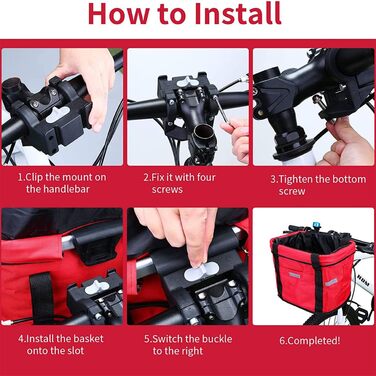 How to Install

1.Clip the mount on the handlebar

2.Fix it with four screws

3.Tighten the bottom screw

4.Install the basket onto the slot

5.Switch the buckle to the right

6.Completed!