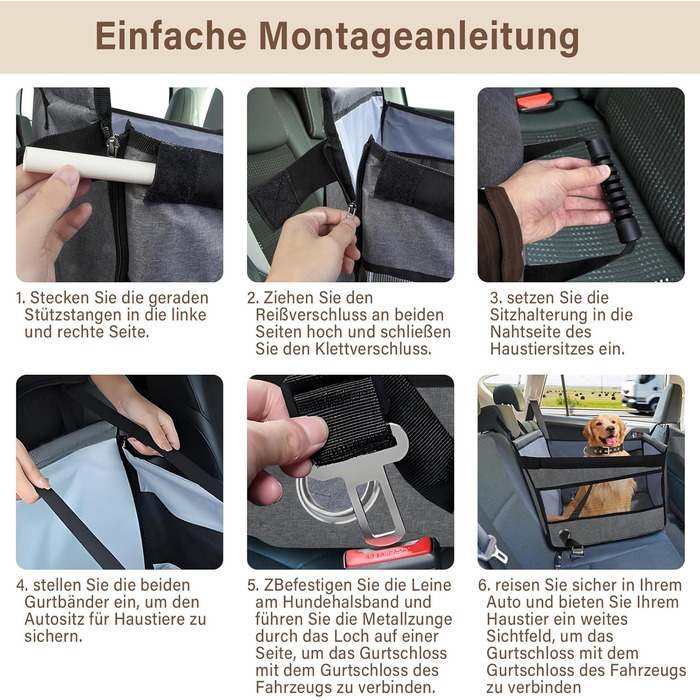 Einfache Montageanleitung

1. Stecken Sie die geraden Stützstangen in die linke und rechte Seite.

2. Ziehen Sie den Reißverschluss an beiden Seiten hoch und schließen Sie den Klettverschluss.

3. setzen Sie die Sitzhalterung in die Nahtseite des Haustiersitzes ein.

4. stellen Sie die beiden Gurtbänder ein, um den Autositz für Haustiere zu sichern.

5. ZBefestigen Sie die Leine am Hundehalsband und führen Sie die Metallzunge durch das Loch auf einer Seite, um das Gurtschloss mit dem Gurtschloss des Fahrzeugs zu verbinden.

6. reisen Sie sicher in Ihrem Auto und bieten Sie Ihrem Haustier ein weites Sichtfeld, um das Gurtschloss mit dem Gurtschloss des Fahrzeugs zu verbinden