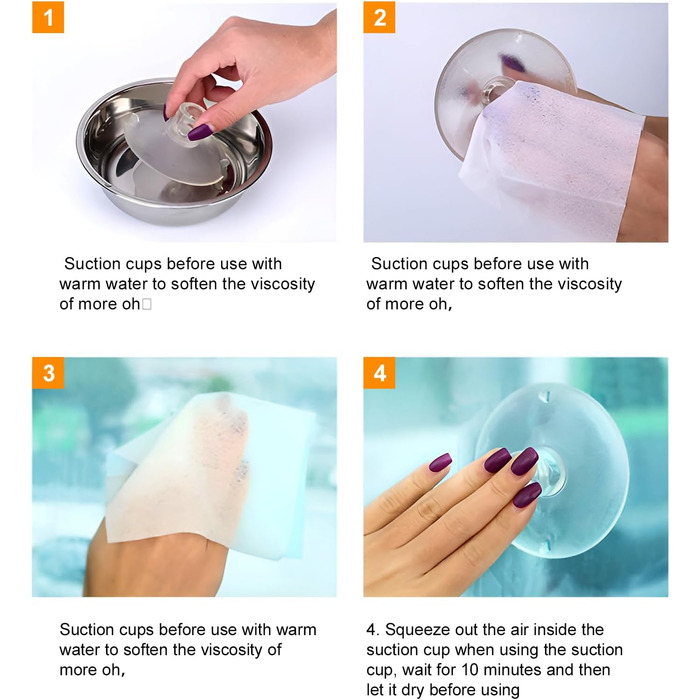 1

Suction cups before use with warm water to soften the viscosity of more oh□

2

Suction cups before use with warm water to soften the viscosity of more oh,

3

Suction cups before use with warm water to soften the viscosity of more oh,

4

4. Squeeze out the air inside the suction cup when using the suction cup, wait for 10 minutes and then let it dry before using