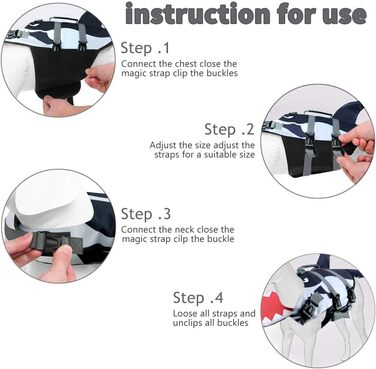 instruction for use

Step .1
Connect the chest close the magic strap clip the buckles

Step .2
Adjust the size adjust the straps for a suitable size

Step .3
Connect the neck close the magic strap cilp the buckle

Step .4
Loose all straps and unclips all buckles