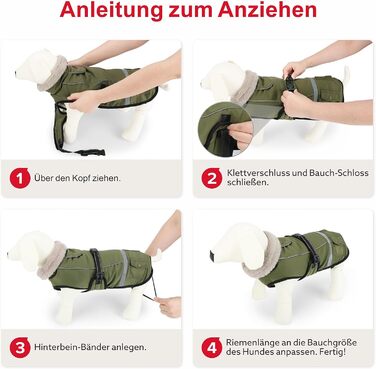 Anleitung zum Anziehen

1 Über den Kopf ziehen.

2 Klettverschluss und Bauch-Schloss schließen.

3 Hinterbein-Bänder anlegen.

4 Riemenlänge an die Bauchgröße des Hundes anpassen. Fertig!