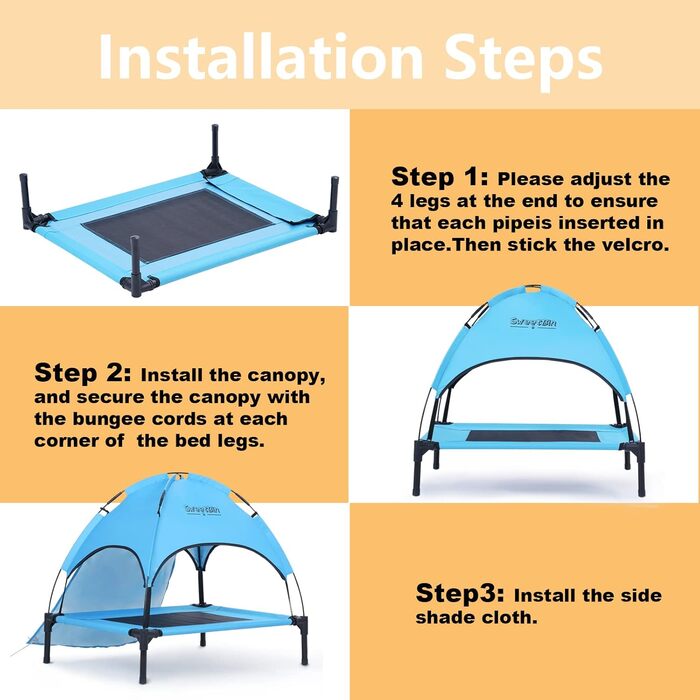 Installation Steps

Step 1: Please adjust the 4 legs at the end to ensure that each pipeis inserted in place.Then stick the velcro.

SweetBin

Step 2: Install the canopy, and secure the canopy with the bungee cords at each corner of  the bed legs.

SweetBin

Step3: Install the side shade cloth.