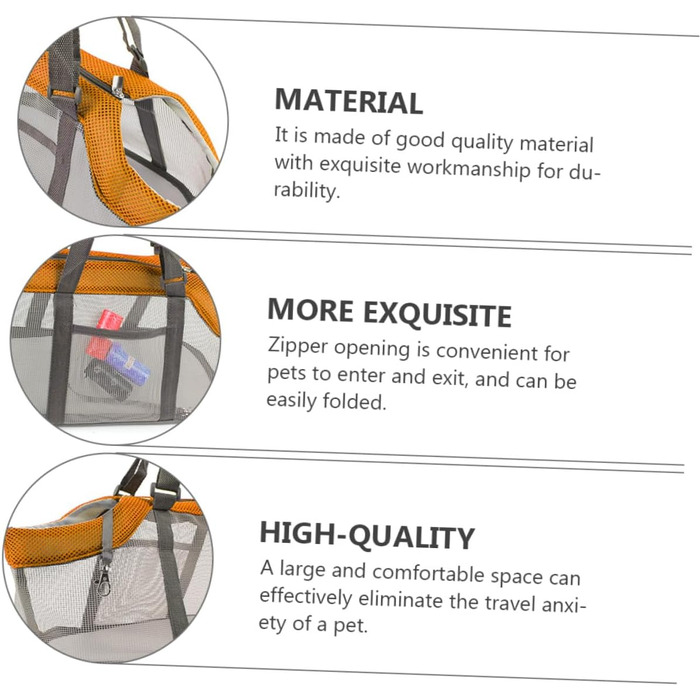 MATERIAL
It is made of good quality material with exquisite workmanship for durability.

MORE EXQUISITE
Zipper opening is convenient for pets to enter and exit, and can be easily folded.

HIGH-QUALITY
A large and comfortable space can effectively eliminate the travel anxiety of a pet.