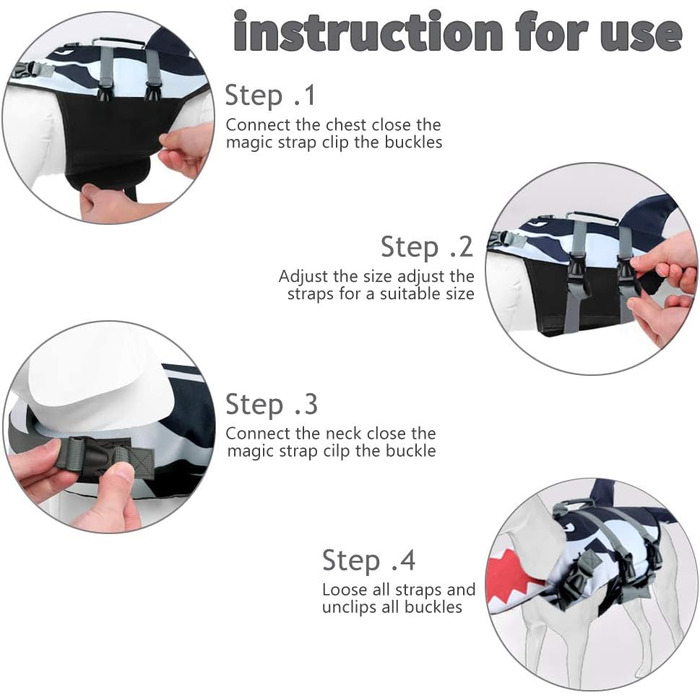 instruction for use

Step .1
Connect the chest close the magic strap clip the buckles

Step .2
Adjust the size adjust the straps for a suitable size

Step .3
Connect the neck close the magic strap cilp the buckle

Step .4
Loose all straps and unclips all buckles