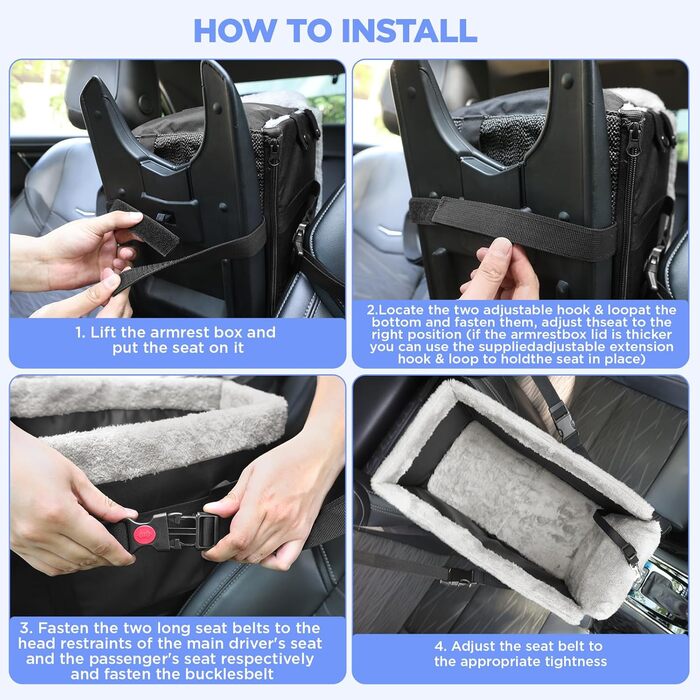 HOW TO INSTALL

1. Lift the armrest box and put the seat on it

2.Locate the two adjustable hook & loopat the bottom and fasten them, adjust thseat to the right position (if the armrestbox lid is thicker you can use the suppliedadjustable extension hook & loop to holdthe seat in place)

3. Fasten the two long seat belts to the head restraints of the main driver's seat and the passenger's seat respectively and fasten the bucklesbelt

4. Adjust the seat belt to the appropriate tightness