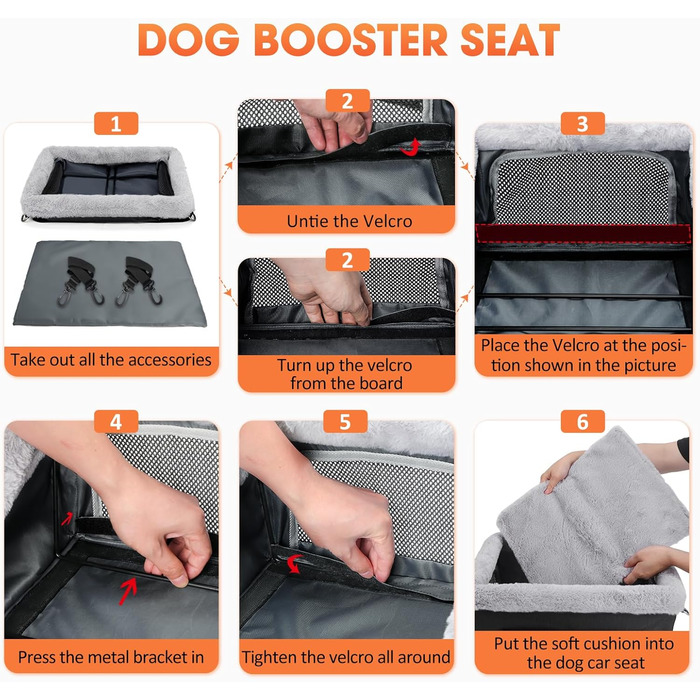 DOG BOOSTER SEAT

1

Take out all the accessories

2

Untie the Velcro

2

Turn up the velcro from the board

3

Place the Velcro at the position shown in the picture

4

Press the metal bracket in

5

Tighten the velcro all around

6

Put the soft cushion into the dog car seat