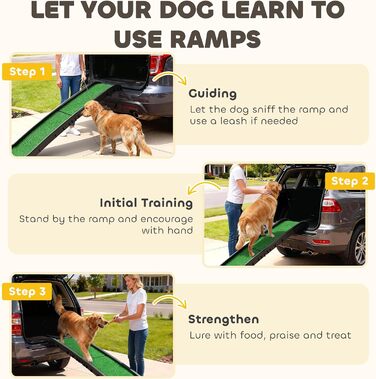 LET YOUR DOG LEARN TO USE RAMPS

Step 1

Guiding
Let the dog sniff the ramp and use a leash if needed

Step 2

Initial Training
Stand by the ramp and encourage with hand

Step 3

Strengthen
Lure with food, praise and treat