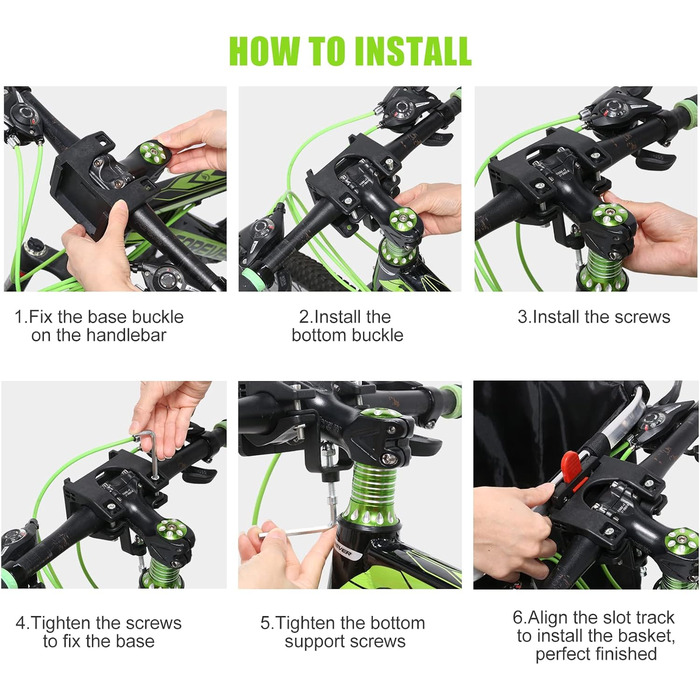 HOW TO INSTALL

1.Fix the base buckle on the handlebar

2.Install the bottom buckle

3.Install the screws

4.Tighten the screws to fix the base

5.Tighten the bottom support screws

6.Align the slot track to install the basket, perfect finished