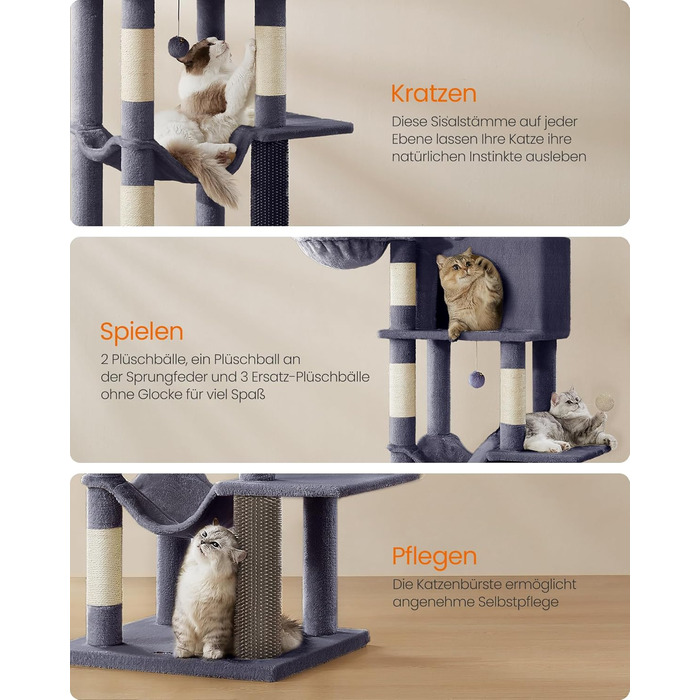 Kratzen
Diese Sisalstämme auf jeder Ebene lassen Ihre Katze ihre natürlichen Instinkte ausleben

Spielen
2 Plüschbälle, ein Plüschball an der Sprungfeder und 3 Ersatz-Plüschbälle ohne Glocke für viel Spaß

Pflegen
Die Katzenbürste ermöglicht angenehme Selbstpflege