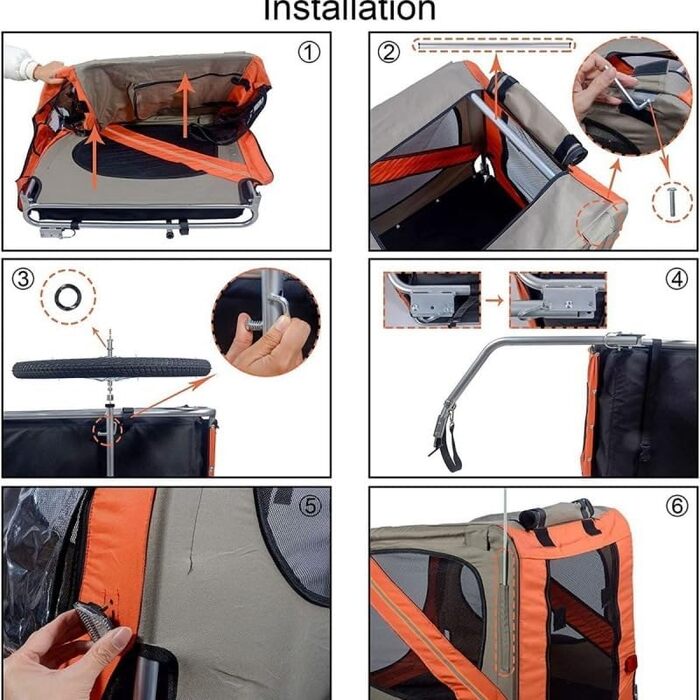 Installation

①

②

③

④

⑤

⑥