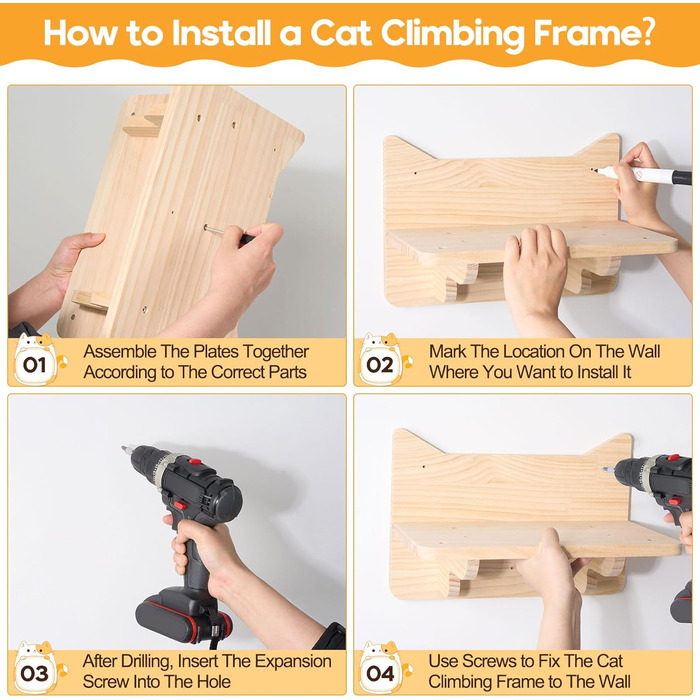 How to Install a Cat Climbing Frame?

01 Assemble The Plates Together According to The Correct Parts

02 Mark The Location On The Wall Where You Want to Install It

03 After Drilling, Insert The Expansion Screw Into The Hole

04 Use Screws to Fix The Cat Climbing Frame to The Wall