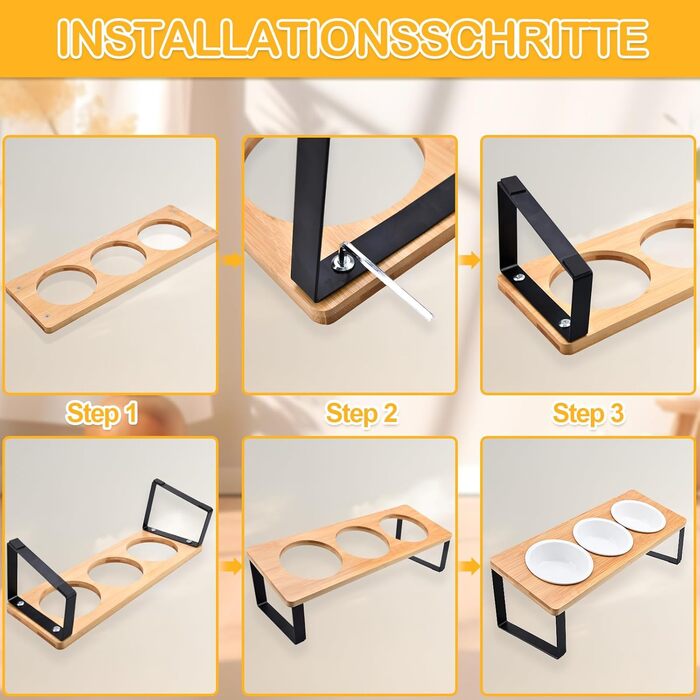 INSTALLATIONSSCHRITTE

Step 1

Step 2

Step 3