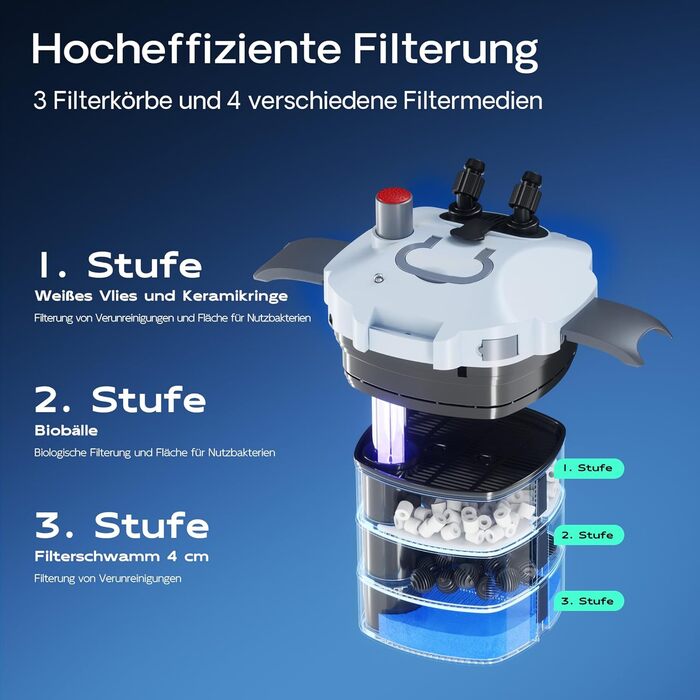 Hocheffiziente Filterung
3 Filterkörbe und 4 verschiedene Filtermedien

1. Stufe
Weißes Vlies und Keramikringe
Filterung von Verunreinigungen und Fläche für Nutzbakterien

2. Stufe
Biobälle
Biologische Filterung und Fläche für Nutzbakterien

3. Stufe
Filterschwamm 4 cm
Filterung von Verunreinigungen

1. Stufe
2. Stufe
3. Stufe