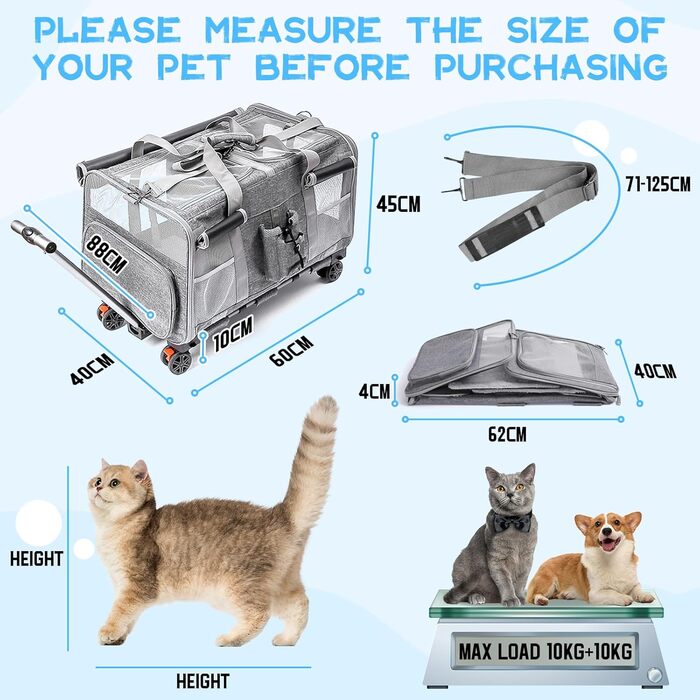 PLEASE MEASURE THE SIZE OF YOUR PET BEFORE PURCHASING

88CM

45CM

10CM

40CM

60CM

71-125CM

4CM

40CM

62CM

HEIGHT

HEIGHT

MAX LOAD 10KG+10KG