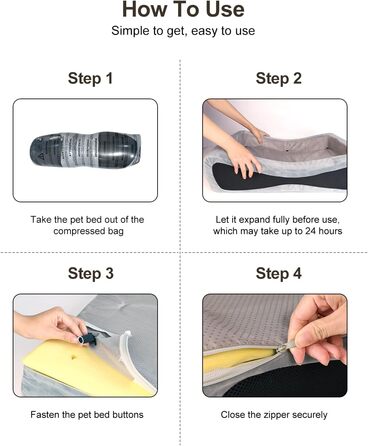 How To Use
Simple to get, easy to use

Step 1

Take the pet bed out of the compressed bag

Step 2

Let it expand fully before use, which may take up to 24 hours

Step 3

Fasten the pet bed buttons

Step 4

Close the zipper securely