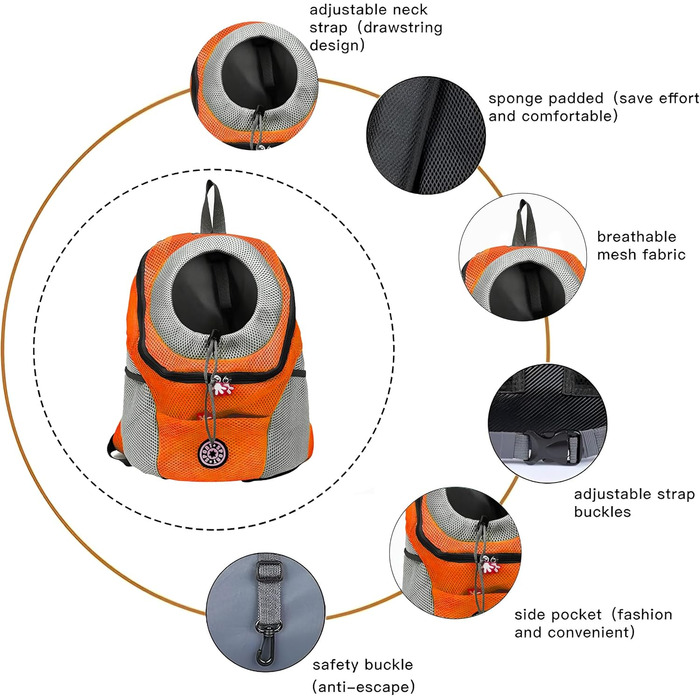 adjustable neck strap (drawstring design)

sponge padded (save effort and comfortable)

breathable mesh fabric

adjustable strap buckles

side pocket (fashion and convenient)

safety buckle (anti-escape)