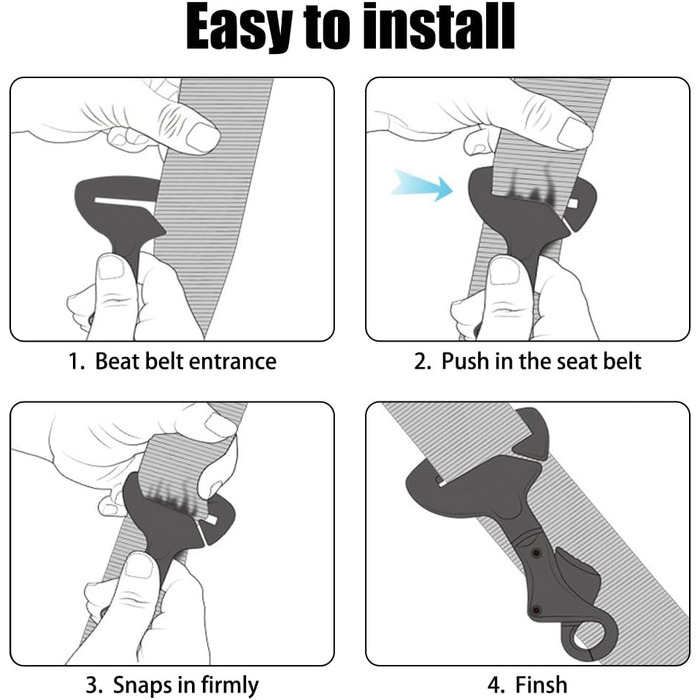 Easy to install

1. Beat belt entrance

2. Push in the seat belt

3. Snaps in firmly

4. Finsh