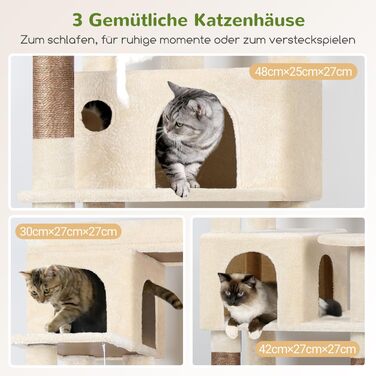 3 Gemütliche Katzenhäuse

Zum schlafen, für ruhige momente oder zum versteckspielen

48cm×25cm×27cm

30cm×27cm×27cm

42cm×27cm×27cm