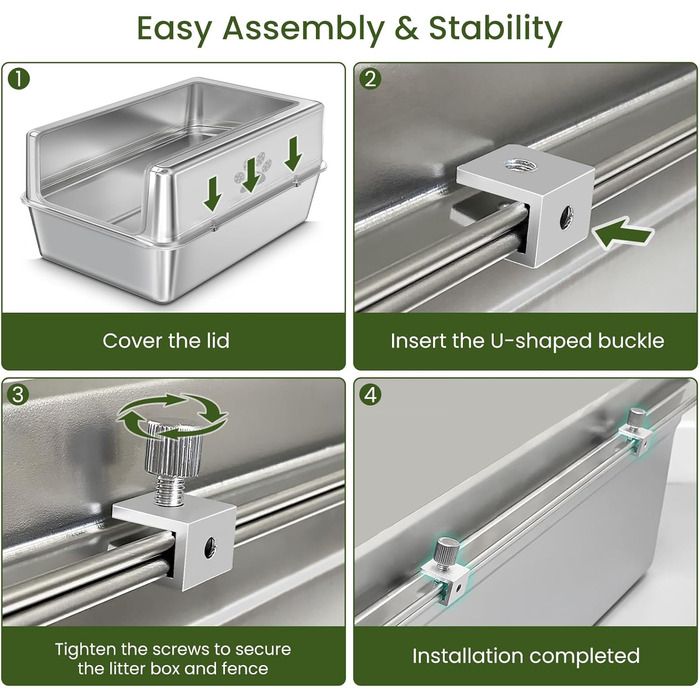 Easy Assembly & Stability

1

Cover the lid

2

Insert the U-shaped buckle

3

Tighten the screws to secure the litter box and fence

4

Installation completed