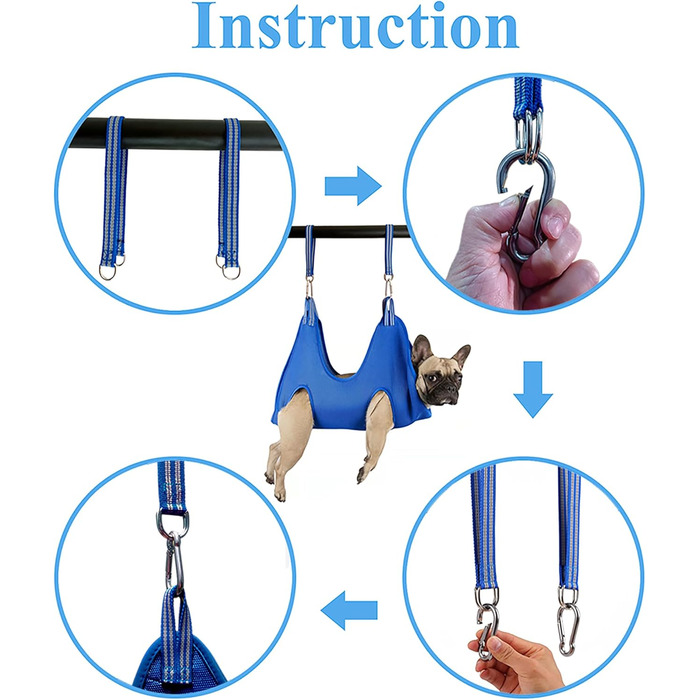 Instruction