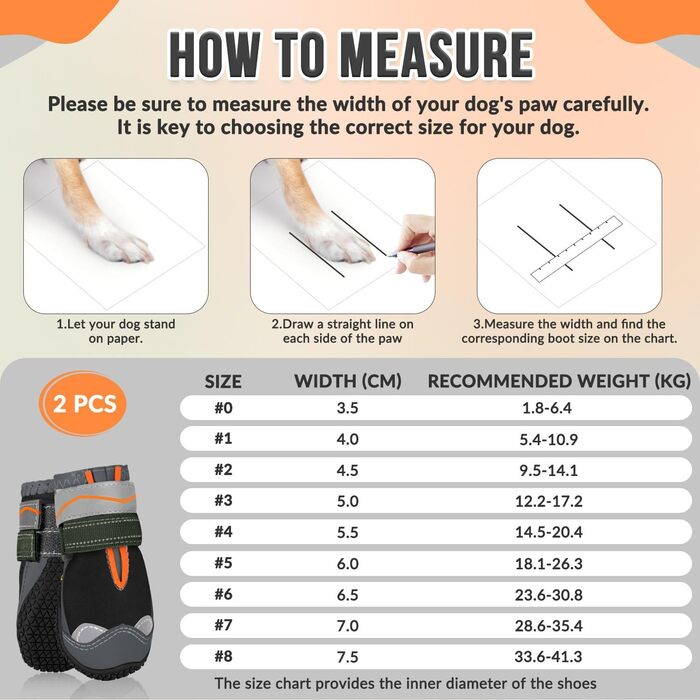 HOW TO MEASURE

Please be sure to measure the width of your dog's paw carefully. It is key to choosing the correct size for your dog.

1.Let your dog stand on paper.

2.Draw a straight line on each side of the paw

3.Measure the width and find the corresponding boot size on the chart.

2 PCS

| SIZE | WIDTH (CM) | RECOMMENDED WEIGHT (KG) |
|---|---|---|
| #0 | 3.5 | 1.8-6.4 |
| #1 | 4.0 | 5.4-10.9 |
| #2 | 4.5 | 9.5-14.1 |
| #3 | 5.0 | 12.2-17.2 |
| #4 | 5.5 | 14.5-20.4 |
| #5 | 6.0 | 18.1-26.3 |
| #6 | 6.5 | 23.6-30.8 |
| #7 | 7.0 | 28.6-35.4 |
| #8 | 7.5 | 33.6-41.3 |

The size chart provides the inner diameter of the shoes