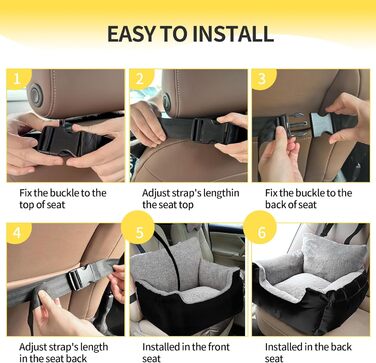 EASY TO INSTALL

1

Fix the buckle to the top of seat

2

Adjust strap's lengthin the seat top

3

Fix the buckle to the back of seat

4

Adjust strap's length in the seat back

5

Installed in the front seat

6

Installed in the back seat