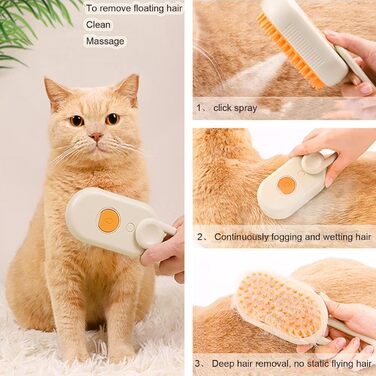 To remove floating hair
Clean
Massage

1、 click spray

2、 Continuously fogging and wetting hair

3、 Deep hair removal, no static flying hair