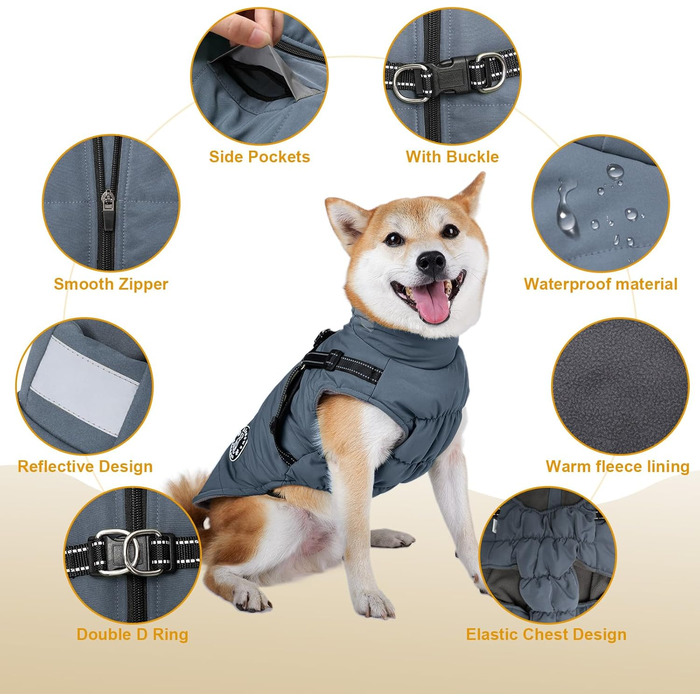 Side Pockets

With Buckle

Smooth Zipper

Waterproof material

Reflective Design

Warm fleece lining

Double D Ring

Elastic Chest Design