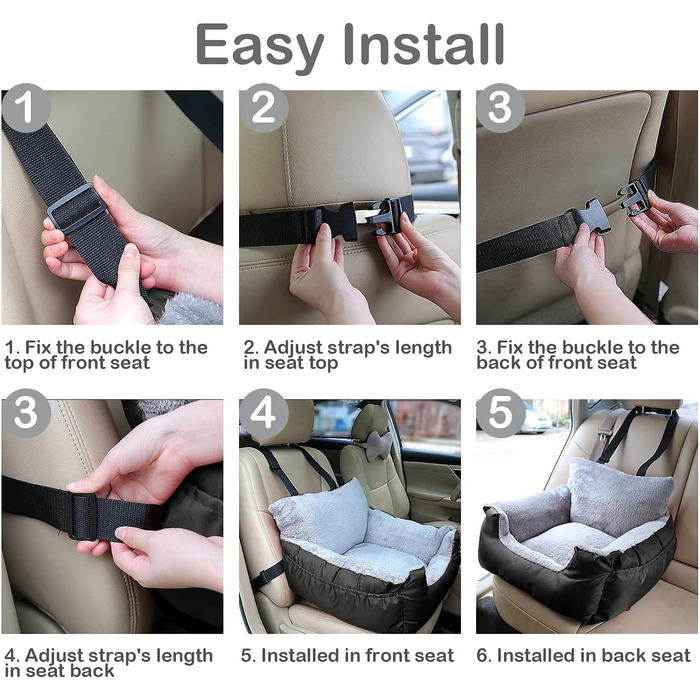 Easy Install

1

1. Fix the buckle to the top of front seat

2

2. Adjust strap's length in seat top

3

3. Fix the buckle to the back of front seat

3

4. Adjust strap's length in seat back

4

5. Installed in front seat

5

6. Installed in back seat