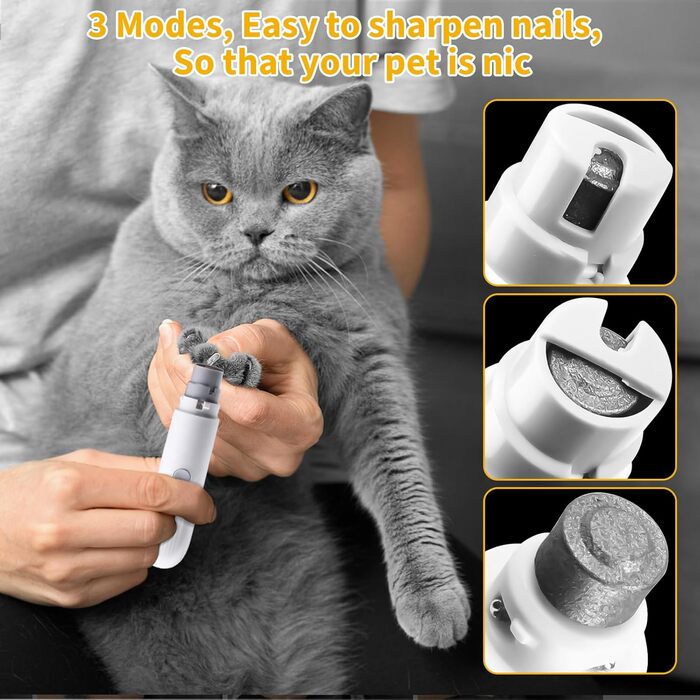 3 Modes, Easy to sharpen nails, So that your pet is nic