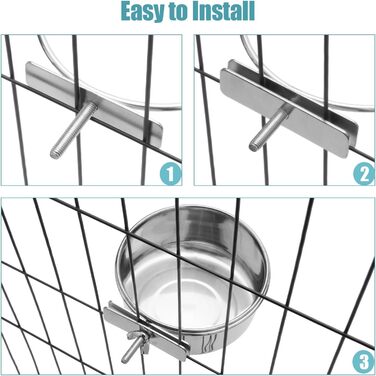 Easy to Install

1

2

3