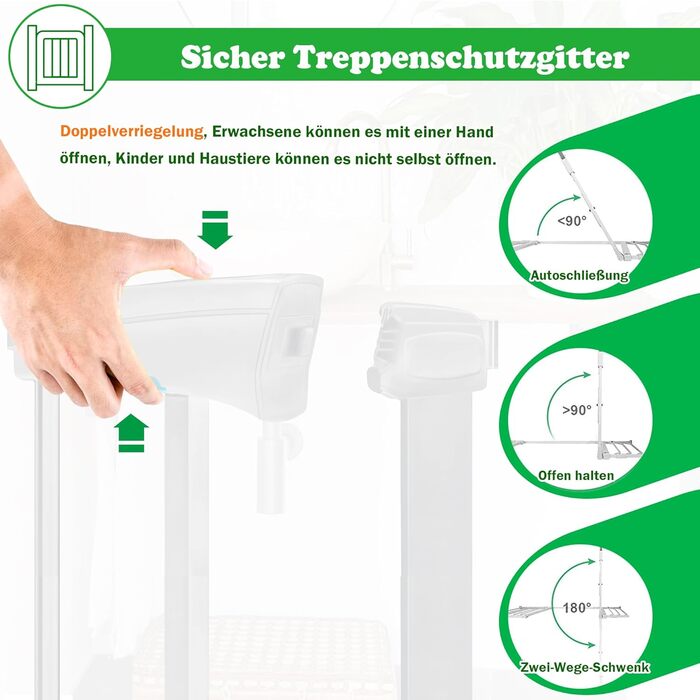 Sicher Treppenschutzgitter

Doppelverriegelung, Erwachsene können es mit einer Hand öffnen, Kinder und Haustiere können es nicht selbst öffnen.

<90°

Autoschließung

>90°

Offen halten

180°

Zwei-Wege-Schwenk