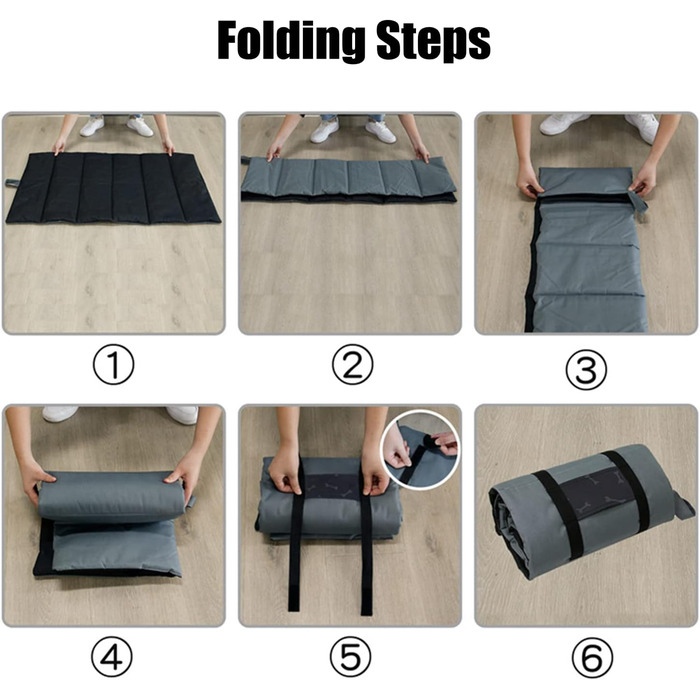 Folding Steps

①

②

③

④

⑤

⑥