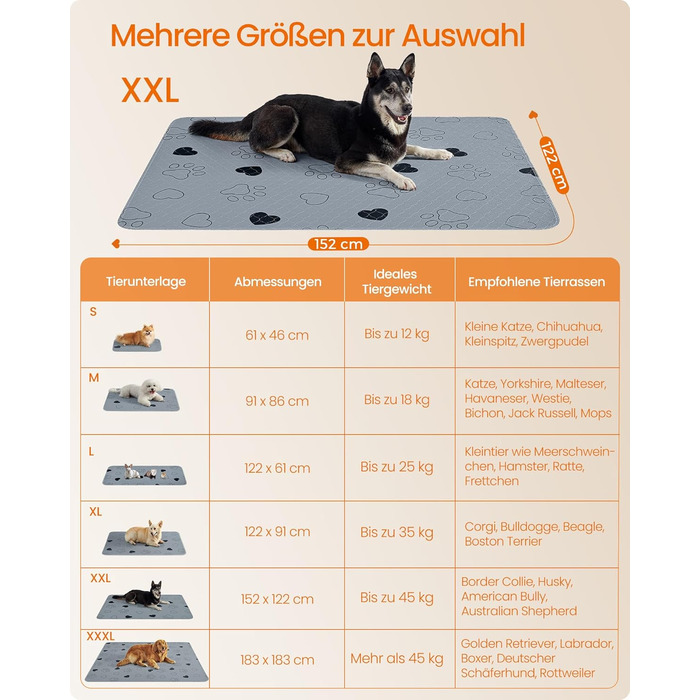 Mehrere Größen zur Auswahl

XXL

122 cm

152 cm

| Tierunterlage | Abmessungen | Ideales Tiergewicht | Empfohlene Tierrassen |
|---|---|---|---|
| S | 61 x 46 cm | Bis zu 12 kg | Kleine Katze, Chihuahua, Kleinspitz, Zwergpudel |
| M | 91 x 86 cm | Bis zu 18 kg | Katze, Yorkshire, Malteser, Havaneser, Westie, Bichon, Jack Russell, Mops |
| L | 122 x 61 cm | Bis zu 25 kg | Kleintier wie Meerschweinchen, Hamster, Ratte, Frettchen |
| XL | 122 x 91 cm | Bis zu 35 kg | Corgi, Bulldogge, Beagle, Boston Terrier |
| XXL | 152 x 122 cm | Bis zu 45 kg | Border Collie, Husky, American Bully, Australian Shepherd |
| XXXL | 183 x 183 cm | Mehr als 45 kg | Golden Retriever, Labrador, Boxer, Deutscher Schäferhund, Rottweiler |