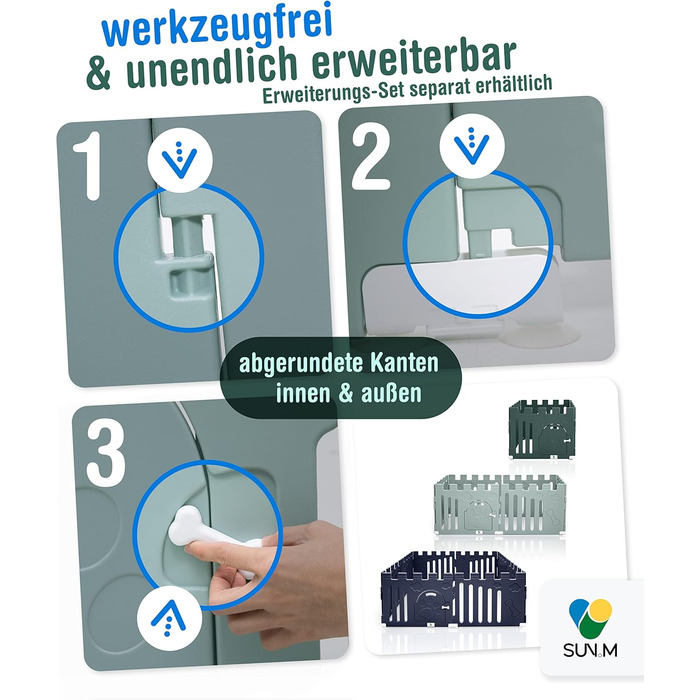 werkzeugfrei
& unendlich erweiterbar
Erweiterungs-Set separat erhältlich

1

2

abgerundete Kanten innen & außen

3

SUN.M